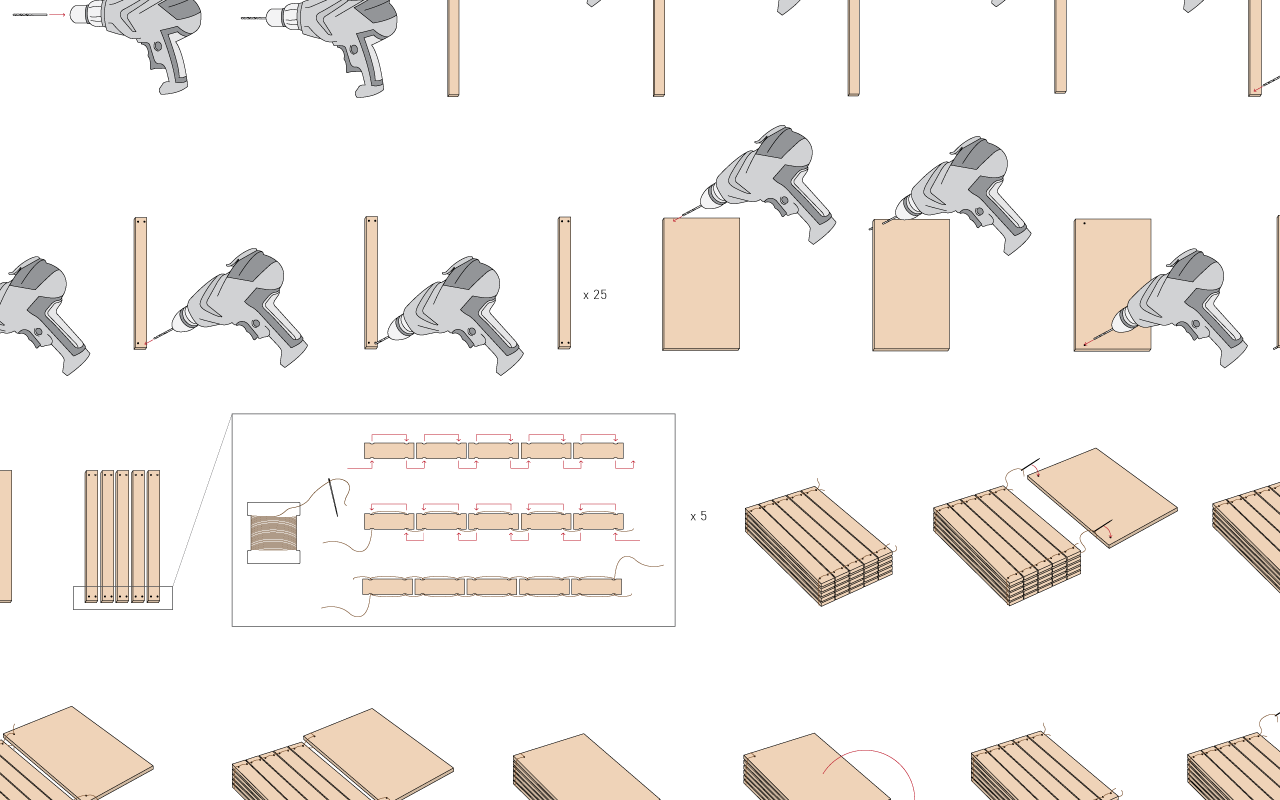 x 25

x 5